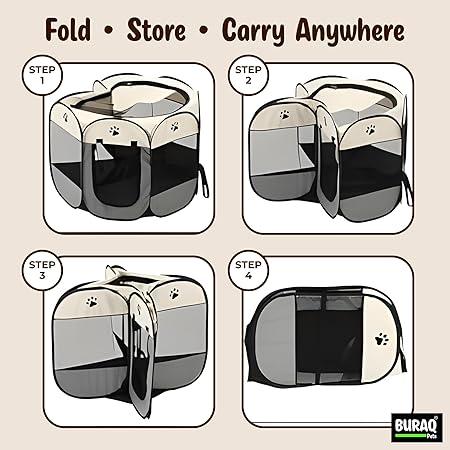 Fold • Store • Carry Anywhere

STEP 1

STEP 2

STEP 3

STEP 4

BURAQ® Pets